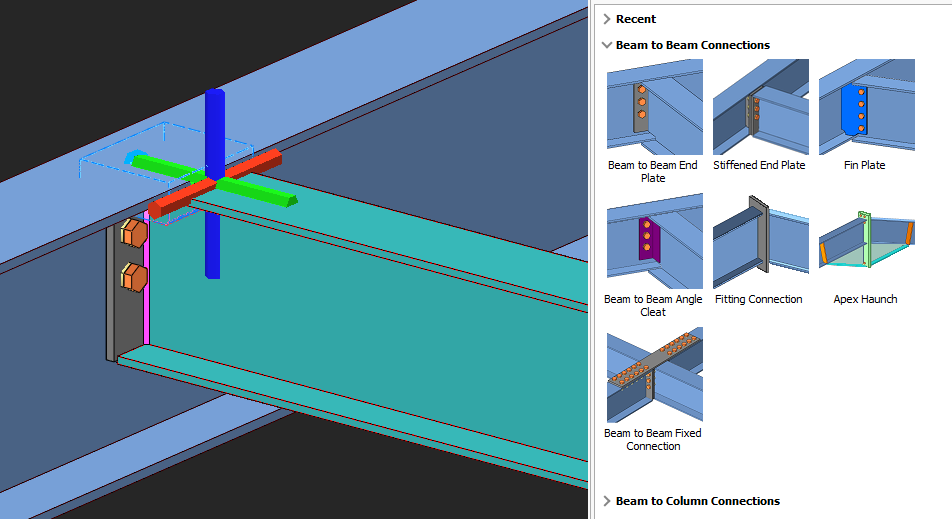 Recent

Beam to Beam Connections

Beam to Beam End Plate

Stiffened End Plate

Fin Plate

Beam to Beam Angle Cleat

Fitting Connection

Apex Haunch

Beam to Beam Fixed Connection

Beam to Column Connections