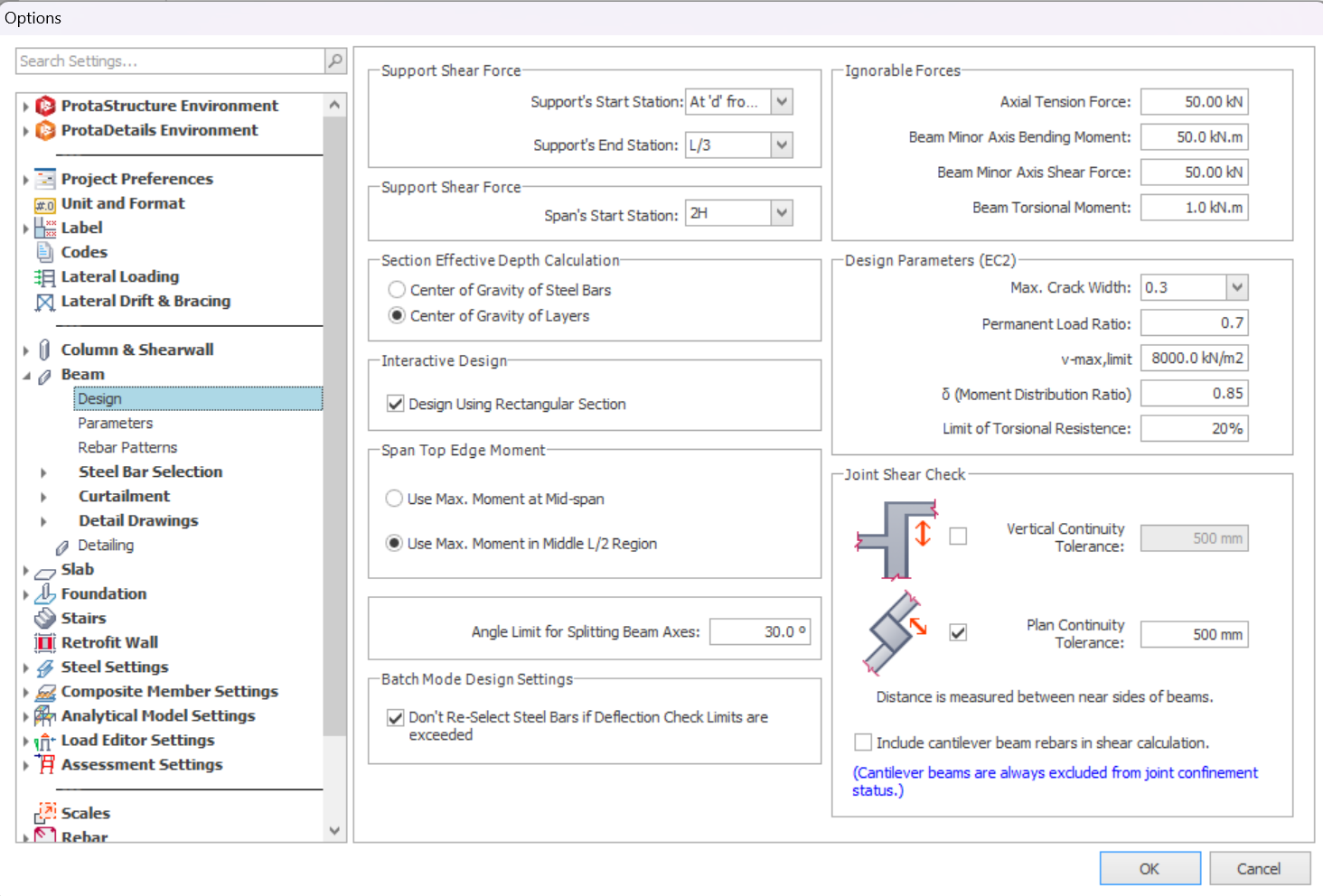 Options

Search Settings...

ProtaStructure Environment
ProtaDetails Environment

Project Preferences
Unit and Format
Label
Codes
Lateral Loading
Lateral Drift & Bracing

Column & Shearwall
Beam
Design
Parameters
Rebar Patterns
Steel Bar Selection
Curtailment
Detail Drawings
Detailing
Slab
Foundation
Stairs
Retrofit Wall
Steel Settings
Composite Member Settings
Analytical Model Settings
Load Editor Settings
Assessment Settings

Scales
Rebar

Support Shear Force
Support's Start Station: At 'd' fro...
Support's End Station: L/3

Support Shear Force
Span's Start Station: 2H

Section Effective Depth Calculation
Center of Gravity of Steel Bars
Center of Gravity of Layers

Interactive Design
Design Using Rectangular Section

Span Top Edge Moment
Use Max. Moment at Mid-span
Use Max. Moment in Middle L/2 Region

Angle Limit for Splitting Beam Axes: 30.0 °

Batch Mode Design Settings
Don't Re-Select Steel Bars if Deflection Check Limits are exceeded

Ignorable Forces
Axial Tension Force: 50.00 kN
Beam Minor Axis Bending Moment: 50.0 kN.m
Beam Minor Axis Shear Force: 50.00 kN
Beam Torsional Moment: 1.0 kN.m

Design Parameters (EC2)
Max. Crack Width: 0.3
Permanent Load Ratio: 0.7
v-max,limit 8000.0 kN/m2
δ (Moment Distribution Ratio) 0.85
Limit of Torsional Resistence: 20%

Joint Shear Check
Vertical Continuity Tolerance: 500 mm
Plan Continuity Tolerance: 500 mm
Distance is measured between near sides of beams.
Include cantilever beam rebars in shear calculation.
(Cantilever beams are always excluded from joint confinement status.)

OK
Cancel