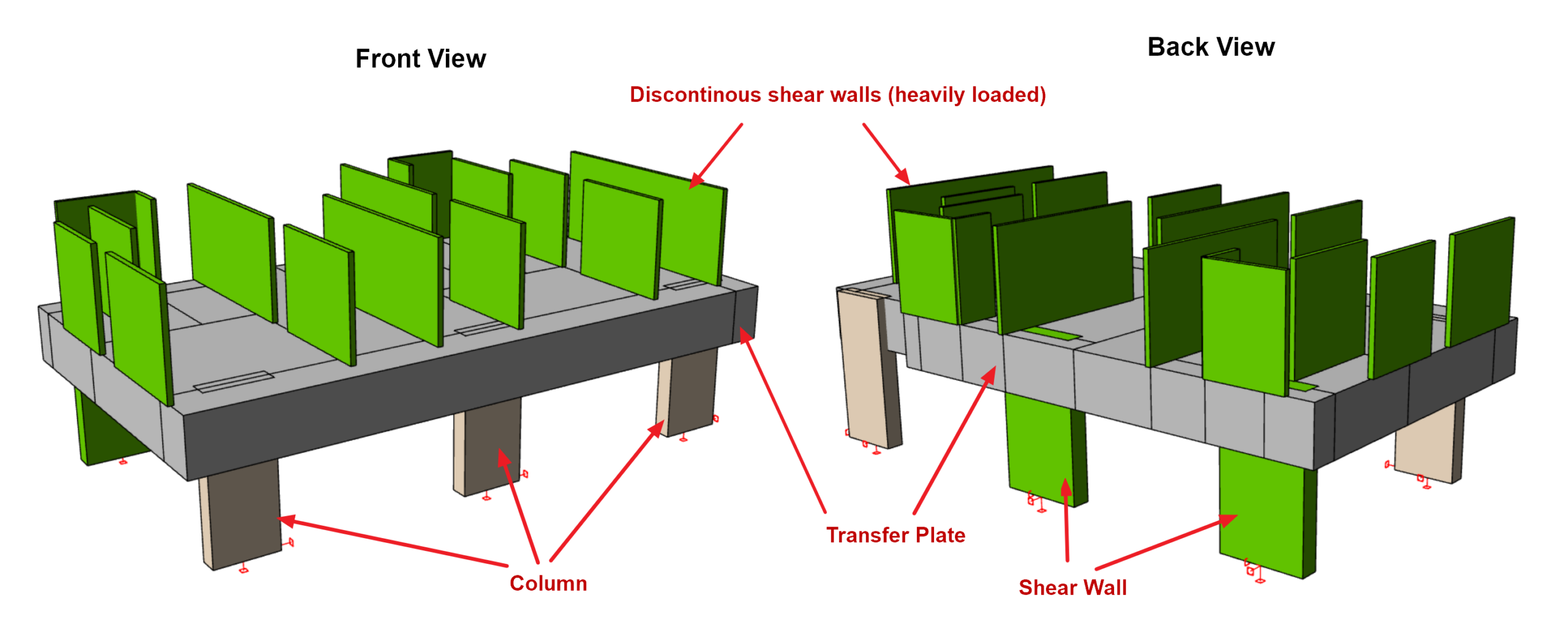 Front View

Back View

Discontinous shear walls (heavily loaded)

Transfer Plate

Column

Shear Wall