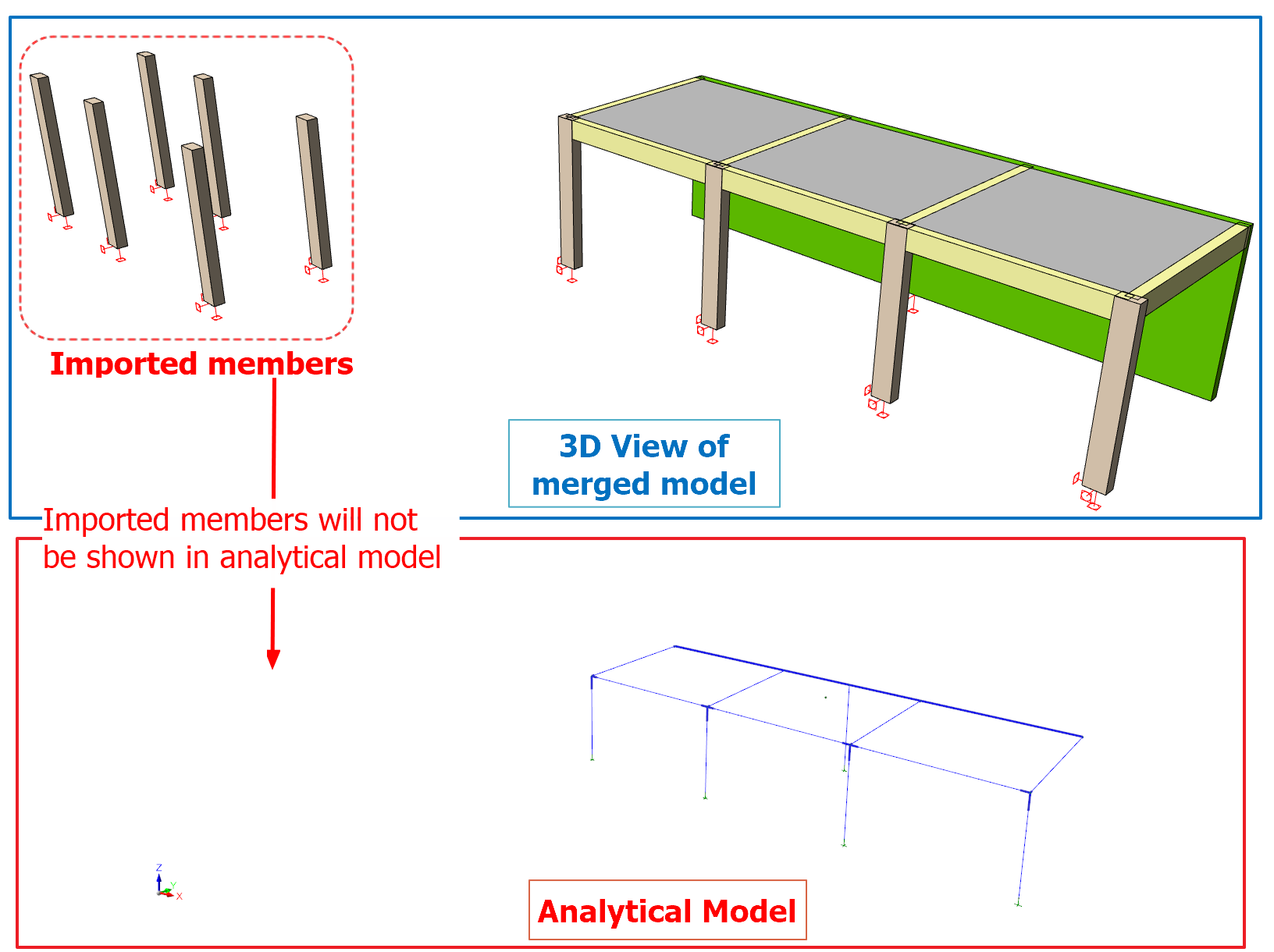 Imported members

3D View of merged model

Imported members will not be shown in analytical model

Z
Y
X

Analytical Model