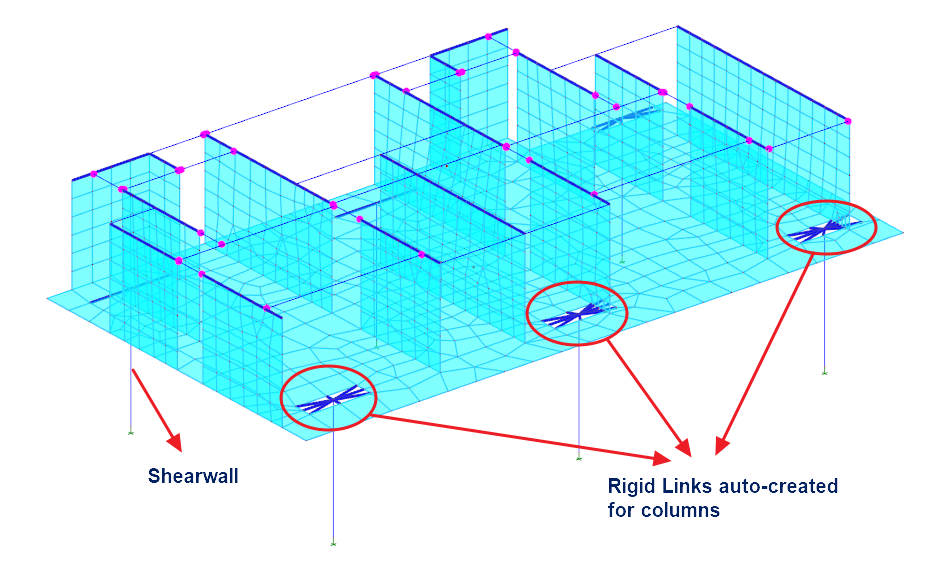 Shearwall

Rigid Links auto-created for columns