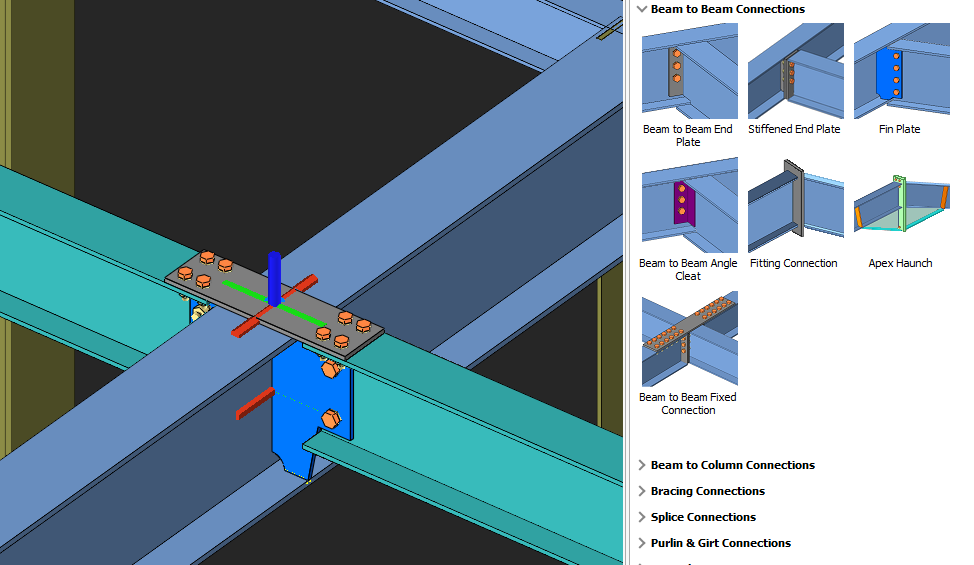 Beam to Beam Connections

Beam to Beam End Plate

Stiffened End Plate

Fin Plate

Beam to Beam Angle Cleat

Fitting Connection

Apex Haunch

Beam to Beam Fixed Connection

Beam to Column Connections

Bracing Connections

Splice Connections

Purlin & Girt Connections